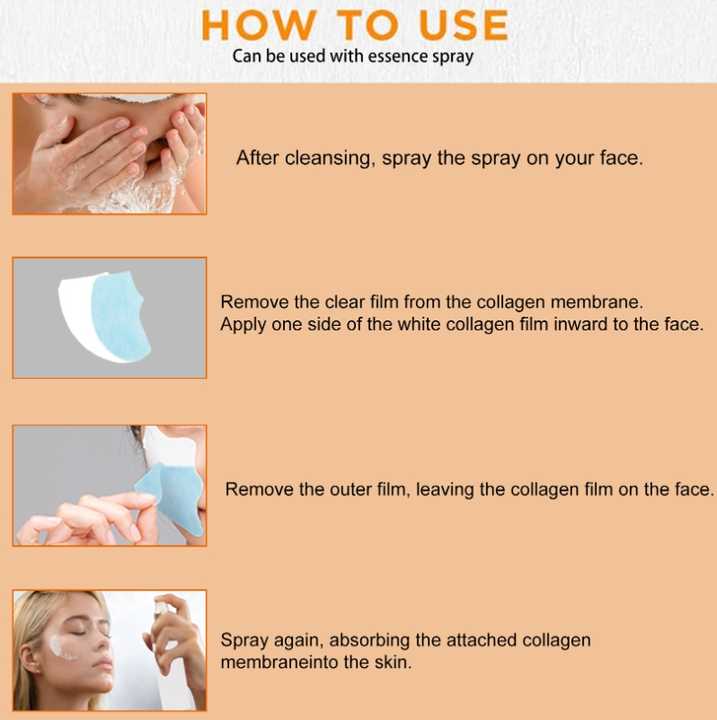 HOW TO USE
Can be used with essence spray

After cleansing, spray the spray on your face.

Remove the clear film from the collagen membrane.
Apply one side of the white collagen film inward to the face.

Remove the outer film, leaving the collagen film on the face.

Spray again, absorbing the attached collagen membraneinto the skin.